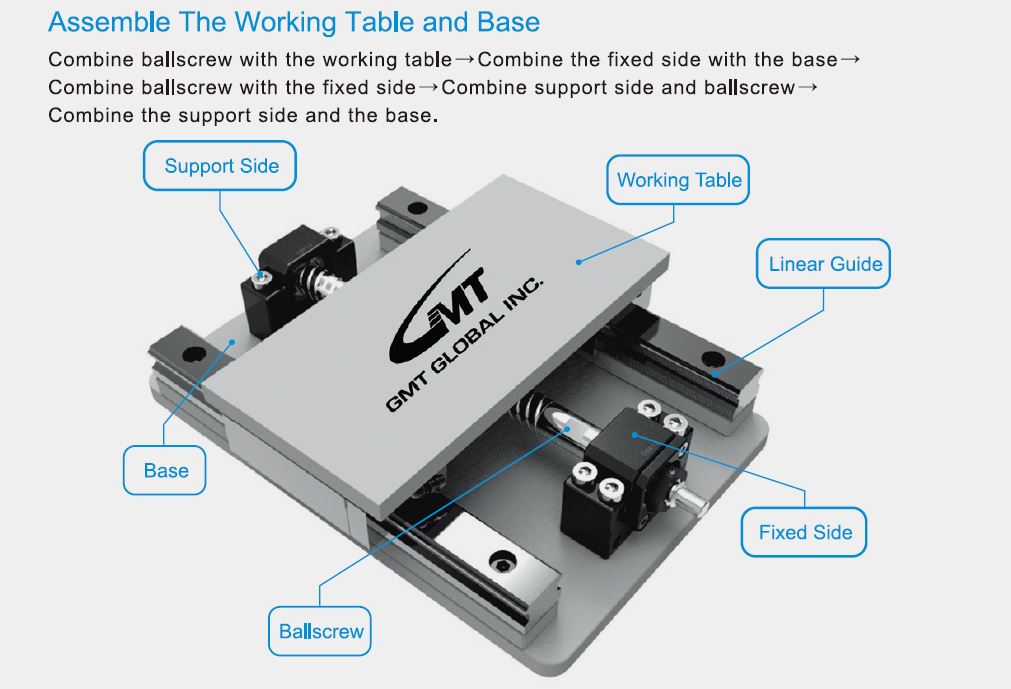 Assemble The Working Table and Base

Combine ballscrew with the working table→Combine the fixed side with the base→Combine ballscrew with the fixed side→Combine support side and ballscrew→Combine the support side and the base.

Support Side

Working Table

Linear Guide

GMT

GMT GLOBAL INC.

Base

Fixed Side

Ballscrew